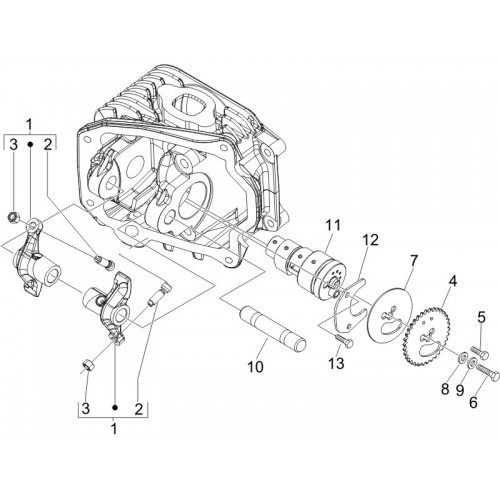 1
3
2
11
12
7
4
5
10
13
8
9
6
3
2
1